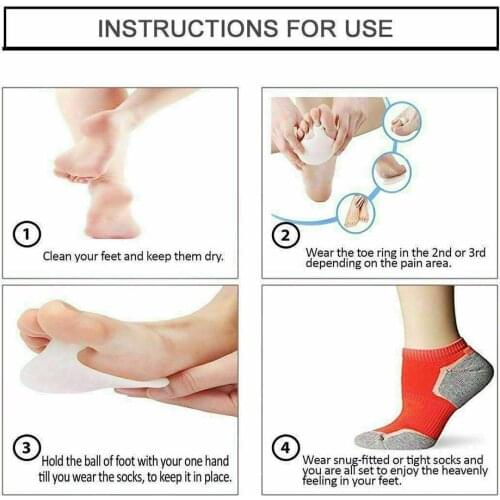 INSTRUCTIONS FOR USE

1
Clean your feet and keep them dry.

2
Wear the toe ring in the 2nd or 3rd depending on the pain area.

3
Hold the ball of foot with your one hand till you wear the socks, to keep it in place.

4
Wear snug-fitted or tight socks and you are all set to enjoy the heavenly feeling in your feet.