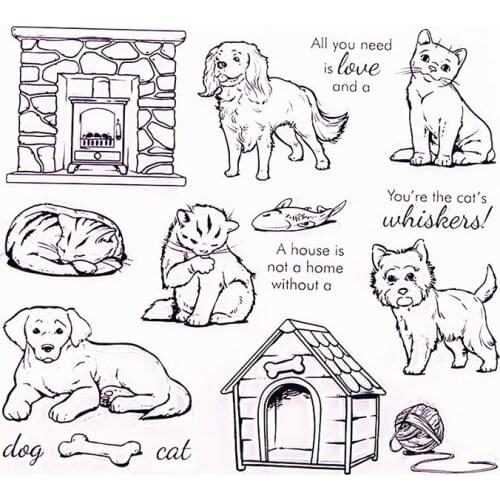 All you need is love and a

You're the cat's whiskers!

A house is not a home without a

dog

cat