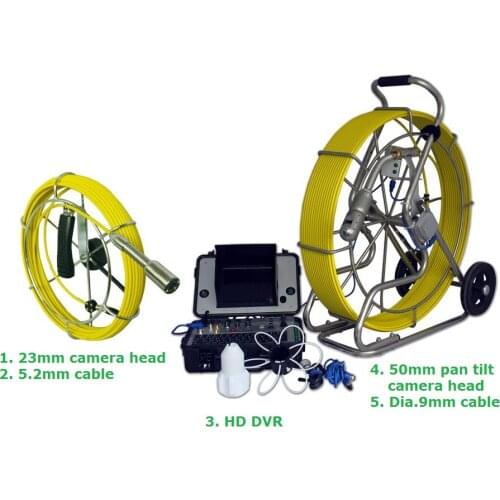 1. 23mm camera head
2. 5.2mm cable

3. HD DVR

4. 50mm pan tilt camera head
5. Dia.9mm cable