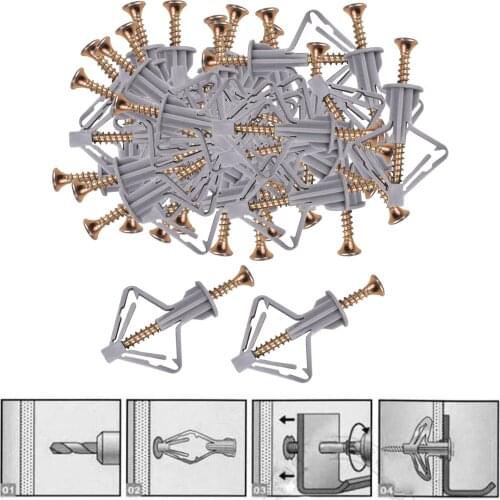 01
02
03
04