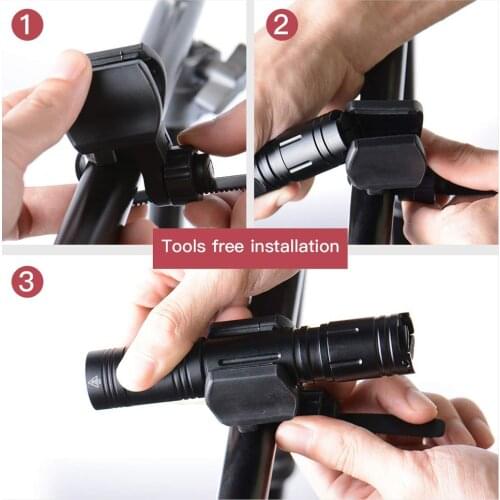 1

2

Tools free installation

3