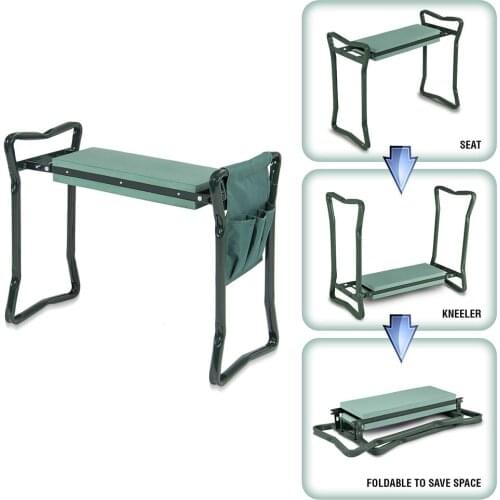 SEAT

KNEELER

FOLDABLE TO SAVE SPACE