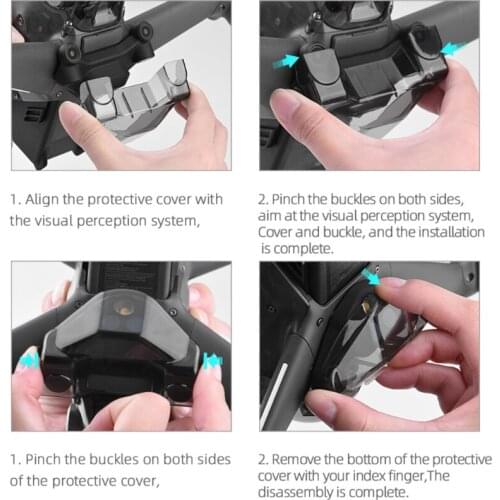 1. Align the protective cover with the visual perception system,

2. Pinch the buckles on both sides, aim at the visual perception system, Cover and buckle, and the installation is complete.

1. Pinch the buckles on both sides of the protective cover,

2. Remove the bottom of the protective cover with your index finger,The disassembly is complete.