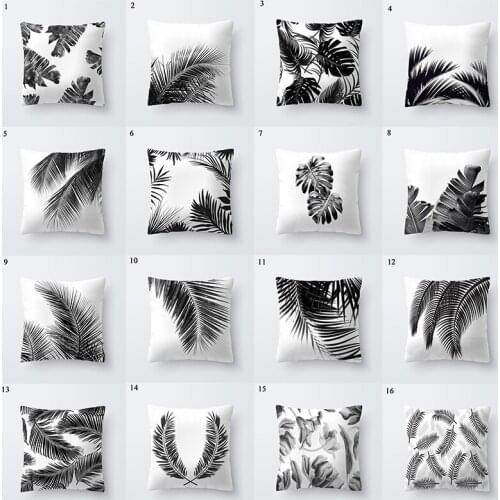 1
2
3
4
5
6
7
8
9
10
11
12
13
14
15
16