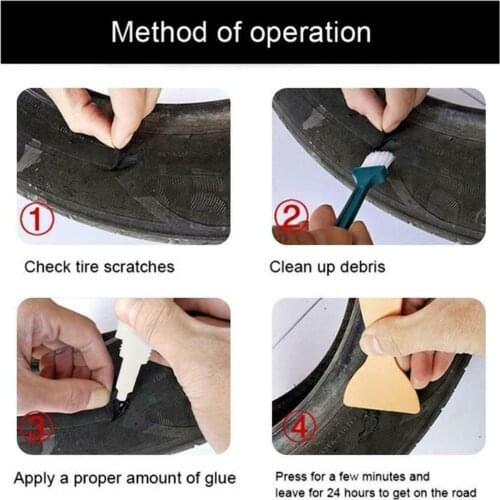 Method of operation

①

Check tire scratches

②

Clean up debris

③

Apply a proper amount of glue

④

Press for a few minutes and leave for 24 hours to get on the road