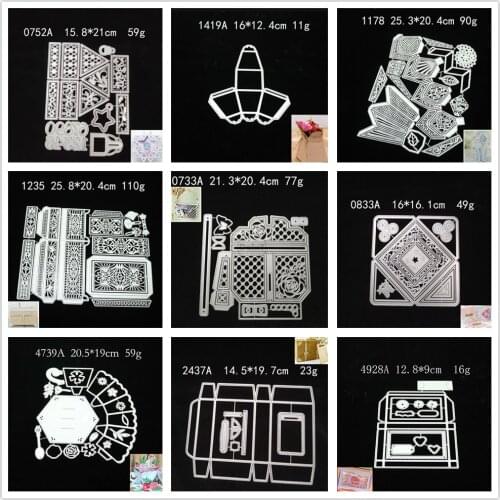 0752A 15.8*21cm 59g

1419A 16*12.4cm 11g

1178 25.3*20.4cm 90g

1235 25.8*20.4cm 110g

0733A 21.3*20.4cm 77g

0833A 16*16.1cm 49g

4739A 20.5*19cm 59g

2437A 14.5*19.7cm 23g

4928A 12.8*9cm 16g