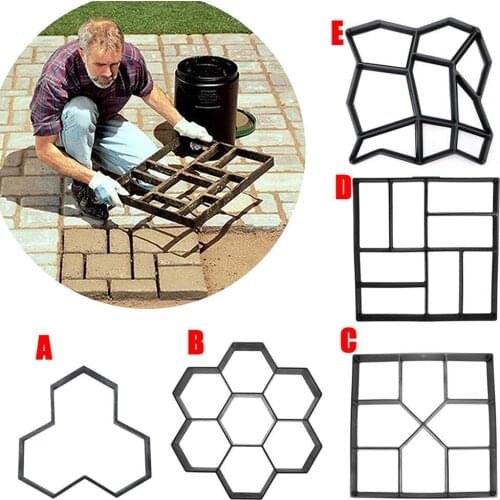 E

D

A

B

C