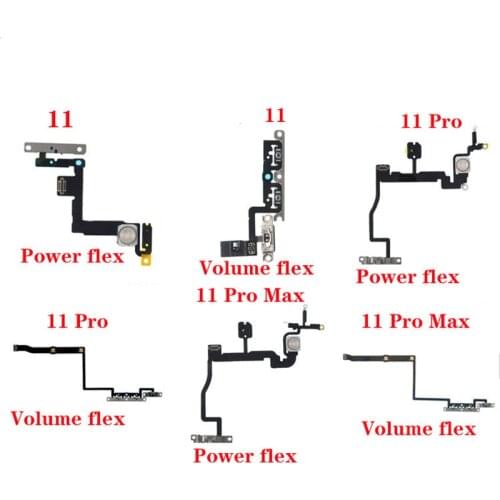 11

Power flex

11

Volume flex

11 Pro

Power flex

11 Pro

Volume flex

11 Pro Max

Power flex

11 Pro Max

Volume flex