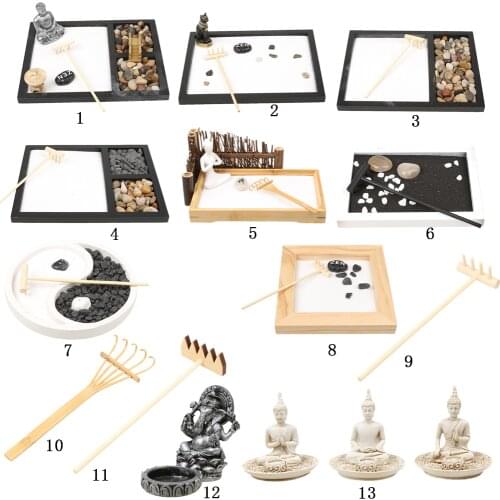 1
2
3
4
5
6
7
8
9
10
11
12
13