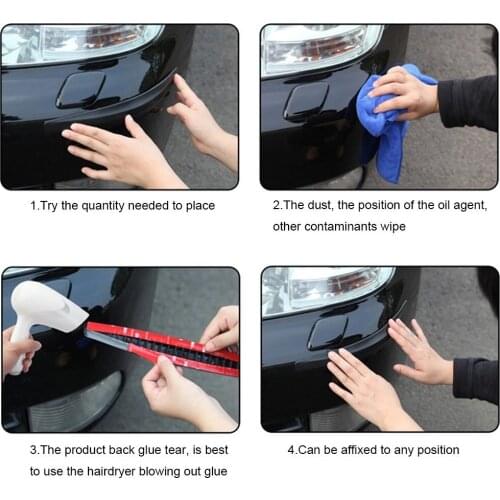 1.Try the quantity needed to place

2.The dust, the position of the oil agent, other contaminants wipe

3.The product back glue tear, is best to use the hairdryer blowing out glue

4.Can be affixed to any position