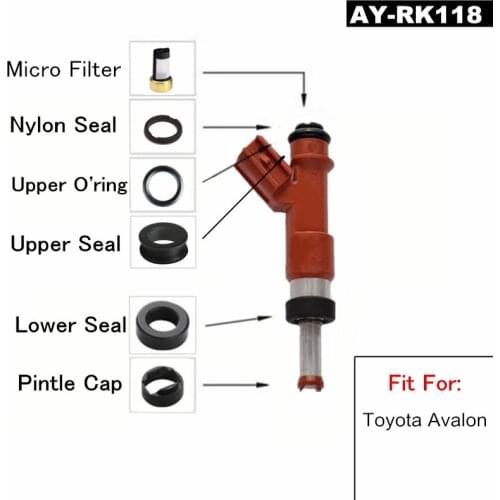 AY-RK118

Micro Filter

Nylon Seal

Upper O'ring

Upper Seal

Lower Seal

Pintle Cap

Fit For:

Toyota Avalon