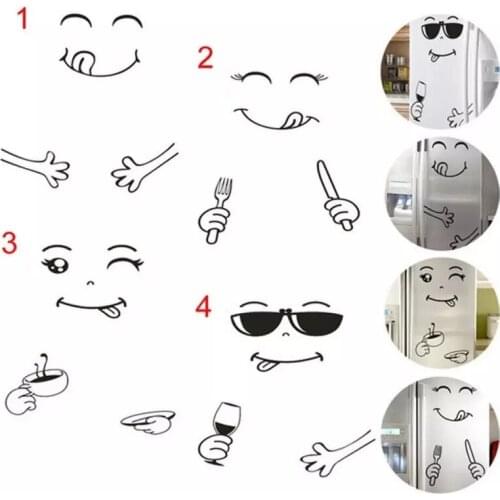 1
2
3
4