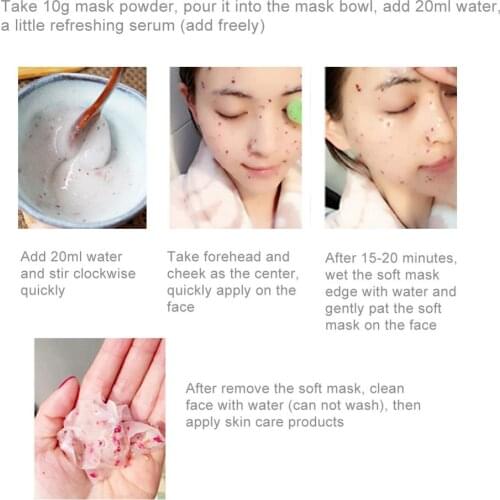 Take 10g mask powder, pour it into the mask bowl, add 20ml water, a little refreshing serum (add freely)

Add 20ml water and stir clockwise quickly

Take forehead and cheek as the center, quickly apply on the face

After 15-20 minutes, wet the soft mask edge with water and gently pat the soft mask on the face

After remove the soft mask, clean face with water (can not wash), then apply skin care products