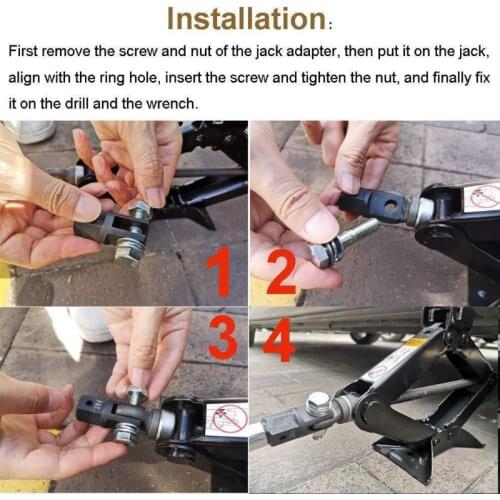 Installation:

First remove the screw and nut of the jack adapter, then put it on the jack, align with the ring hole, insert the screw and tighten the nut, and finally fix it on the drill and the wrench.

1

2

3

4