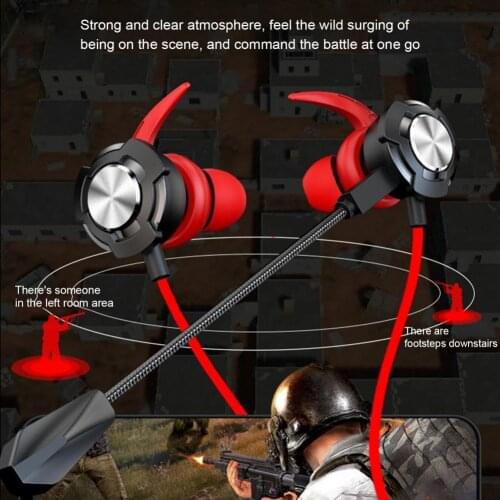 Strong and clear atmosphere, feel the wild surging of being on the scene, and command the battle at one go

There's someone in the left room area

There are footsteps downstairs