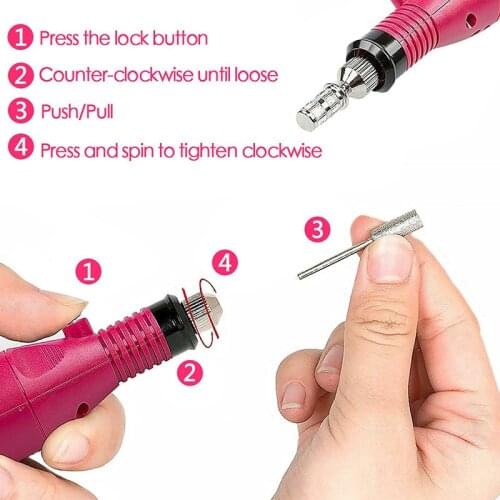 1 Press the lock button
2 Counter-clockwise until loose
3 Push/Pull
4 Press and spin to tighten clockwise

3

1

4

2