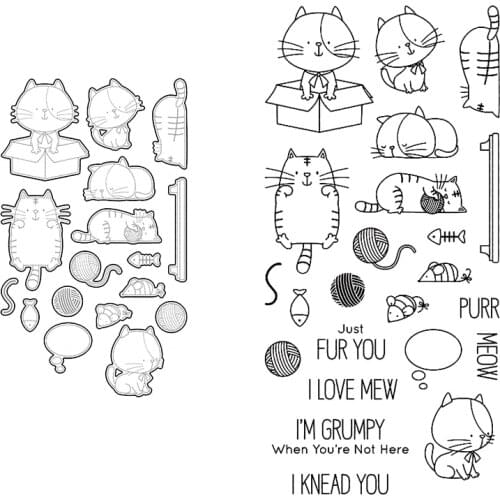 PURR

MEOW

Just
FUR YOU

I LOVE MEW

I'M GRUMPY
When You're Not Here

I KNEAD YOU