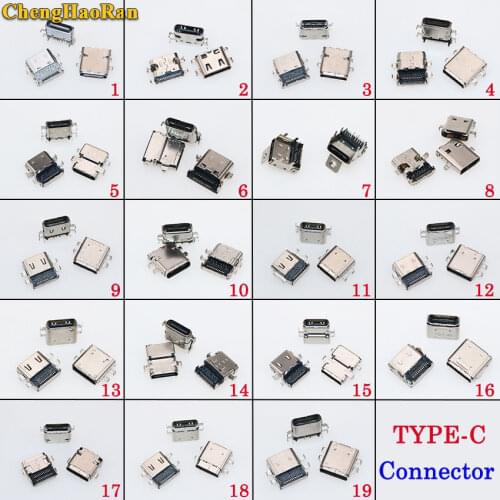 ChengHaoRan

1 2 3 4

5 6 7 8

9 10 11 12

13 14 15 16

17 18 19

TYPE-C
Connector