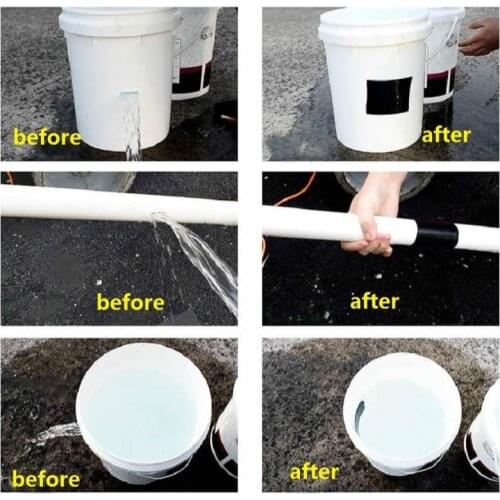 before

after

before

after

before

after