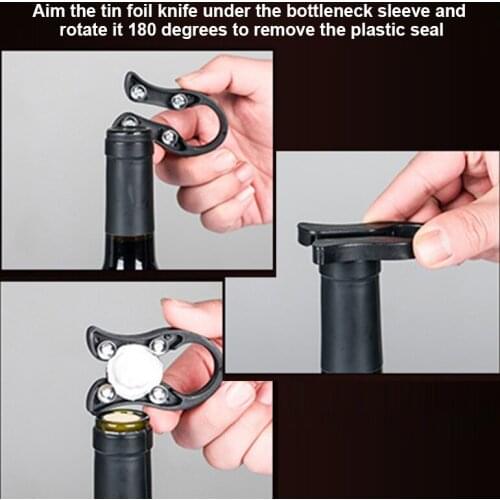 Aim the tin foil knife under the bottleneck sleeve and rotate it 180 degrees to remove the plastic seal