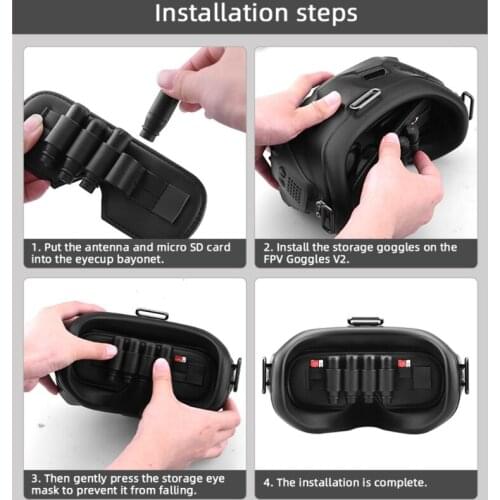 Installation steps

1. Put the antenna and micro SD card into the eyecup bayonet.

2. Install the storage goggles on the FPV Goggles V2.

3. Then gently press the storage eye mask to prevent it from falling.

4. The installation is complete.