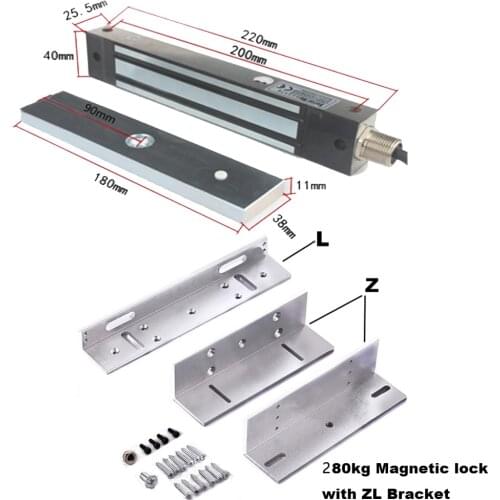 25.5mm

220mm

200mm

40mm

90mm

180mm

11mm

38mm

L

Z

280kg Magnetic lock with ZL Bracket