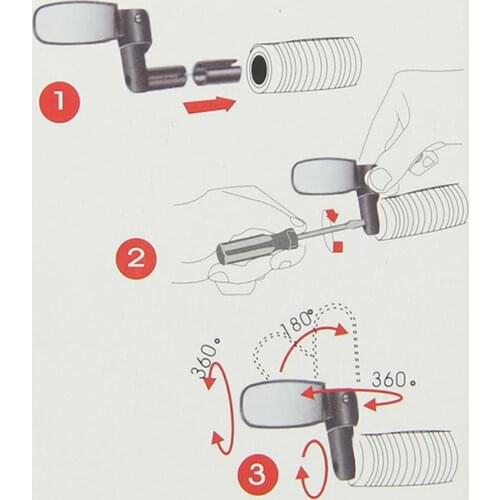 1

2

180°

360°

360°

3