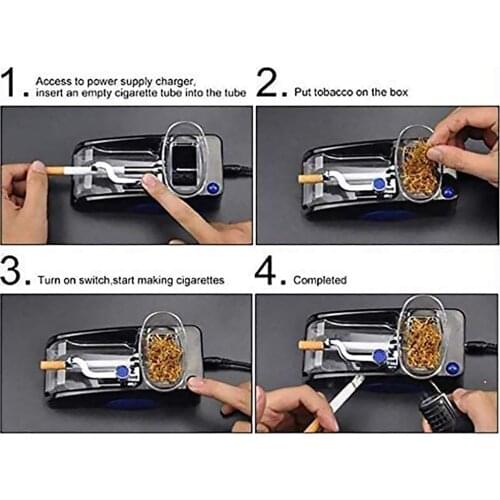 1. Access to power supply charger, insert an empty cigarette tube into the tube

2. Put tobacco on the box

3. Turn on switch,start making cigarettes

4. Completed