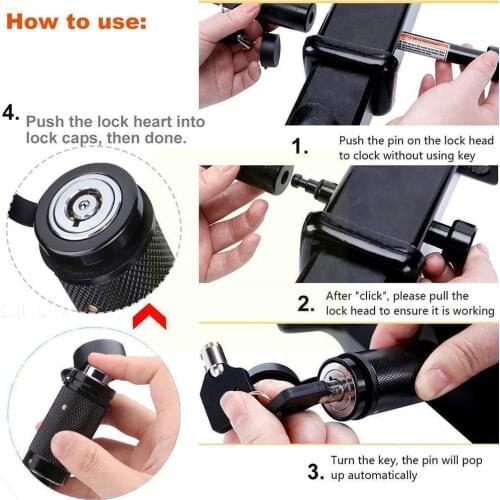 How to use:

4. Push the lock heart into lock caps, then done.

1. Push the pin on the lock head to clock without using key

2. After "click", please pull the lock head to ensure it is working

3. Turn the key, the pin will pop up automatically