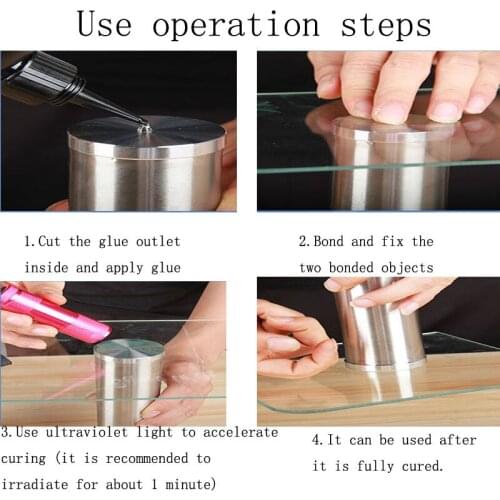 Use operation steps

1.Cut the glue outlet inside and apply glue

2.Bond and fix the two bonded objects

3.Use ultraviolet light to accelerate curing (it is recommended to irradiate for about 1 minute)

4.It can be used after it is fully cured.