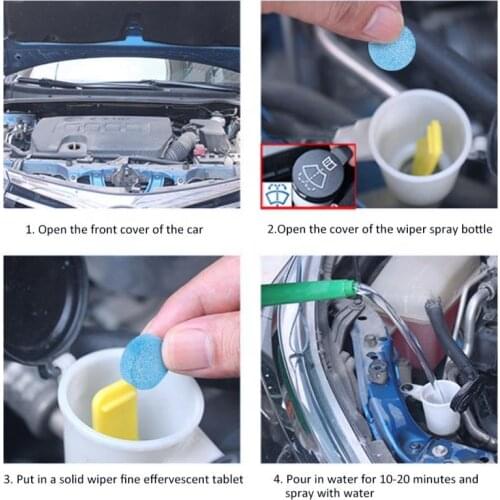 1. Open the front cover of the car

2.Open the cover of the wiper spray bottle

3. Put in a solid wiper fine effervescent tablet

4. Pour in water for 10-20 minutes and spray with water