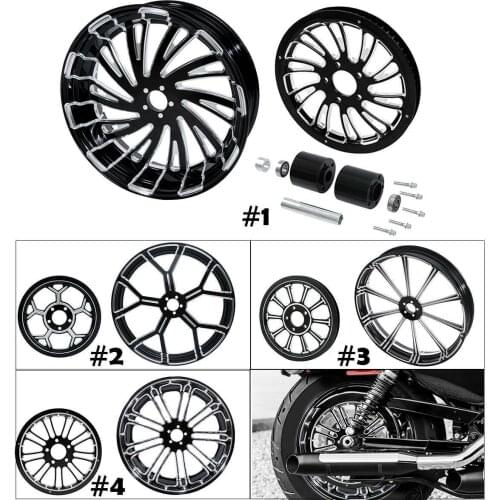 #1

#2

#3

#4