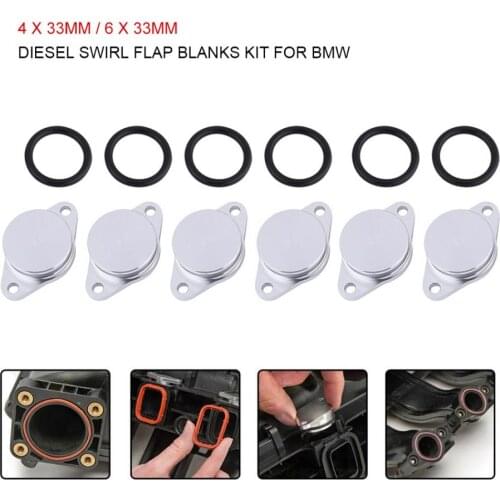 4 X 33MM / 6 X 33MM
DIESEL SWIRL FLAP BLANKS KIT FOR BMW