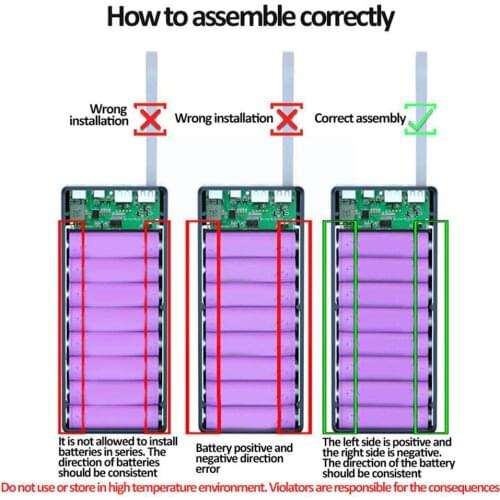 How to assemble correctly

Wrong installation

Wrong installation

Correct assembly

It is not allowed to install batteries in series. The direction of batteries should be consistent

Battery positive and negative direction error

The left side is positive and the right side is negative. The direction of the battery should be consistent

Do not use or store in high temperature environment. Violators are responsible for the consequences