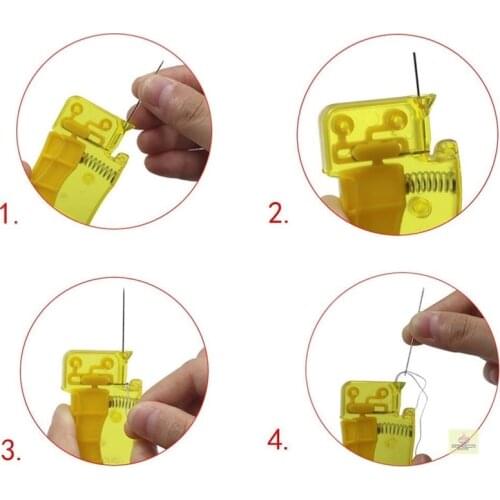 1.

2.

3.

4.