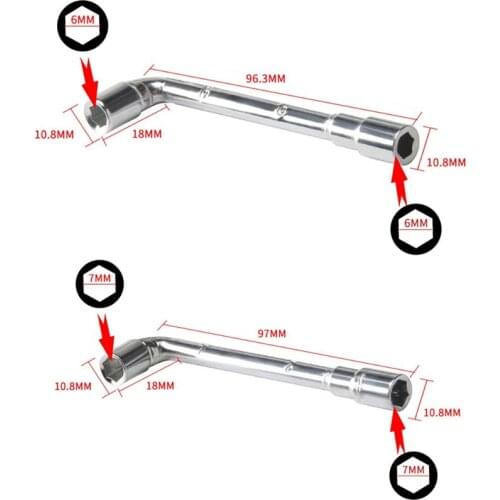 6MM

96.3MM

10.8MM

18MM

10.8MM

6MM

7MM

97MM

10.8MM

18MM

10.8MM

7MM