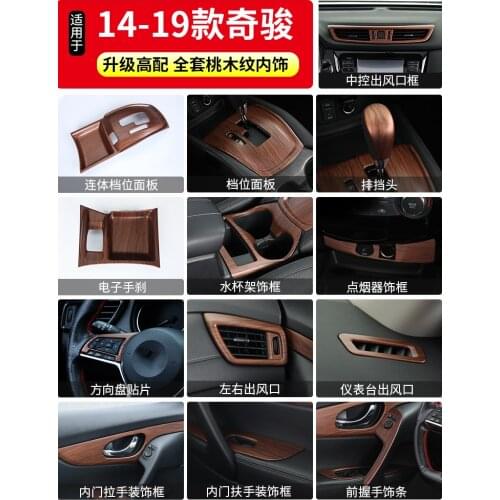 适用于
14-19款奇骏
升级高配 全套桃木纹内饰

中控出风口框

连体档位面板

档位面板

排挡头

电子手刹

水杯架饰框

点烟器饰框

方向盘贴片

左右出风口

仪表台出风口

内门拉手装饰框

内门扶手装饰框

前握手饰条