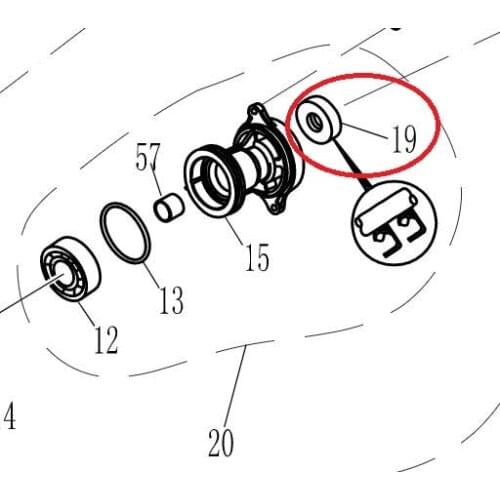 19
57
15
13
12
4
20