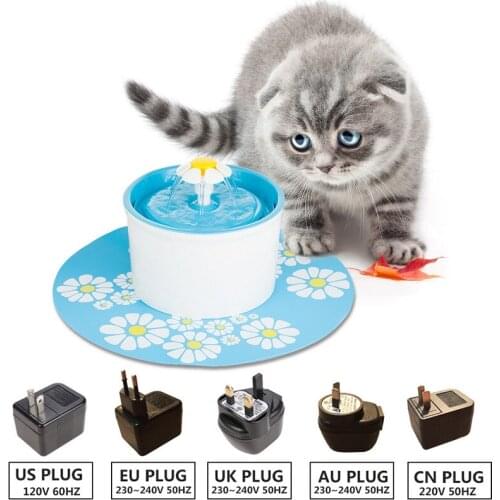 US PLUG
120V 60HZ

EU PLUG
230~240V 50HZ

UK PLUG
230~240V 50HZ

AU PLUG
230~240V 50HZ

CN PLUG
220V 50HZ