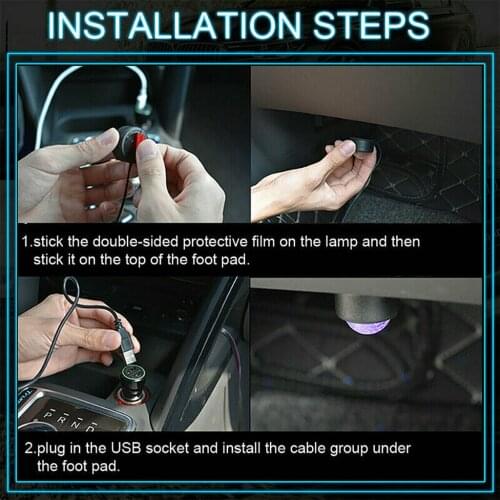 INSTALLATION STEPS

1.stick the double-sided protective film on the lamp and then stick it on the top of the foot pad.

P R N D

2.plug in the USB socket and install the cable group under the foot pad.