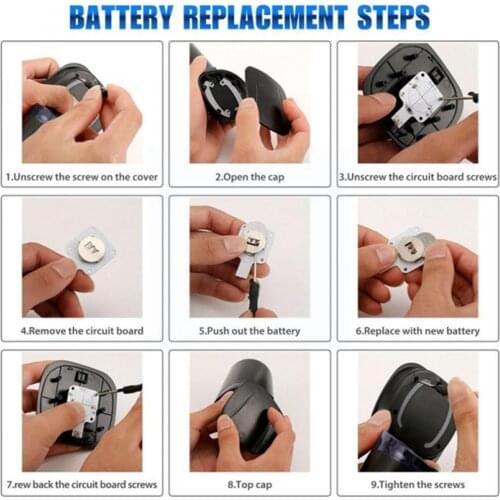 BATTERY REPLACEMENT STEPS

1.Unscrew the screw on the cover

2.Open the cap

3.Unscrew the circuit board screws

4.Remove the circuit board

5.Push out the battery

6.Replace with new battery

7.rew back the circuit board screws

8.Top cap

9.Tighten the screws