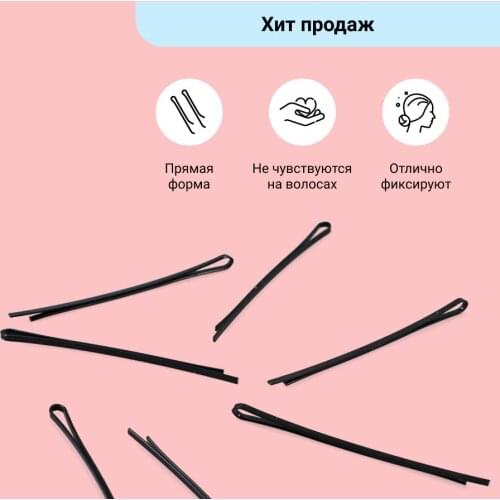 Хит продаж

Прямая форма

Не чувствуются на волосах

Отлично фиксируют