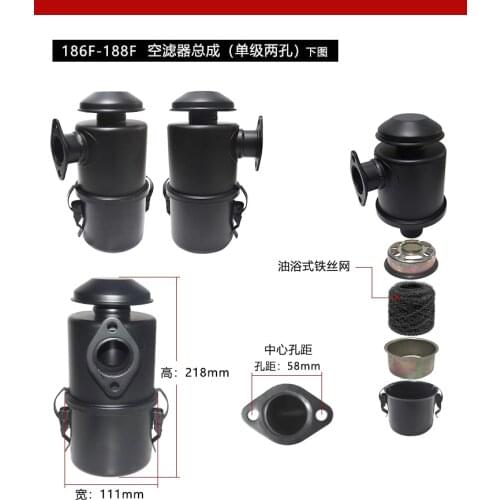 186F-188F 空滤器总成（单级两孔）下图

油浴式铁丝网

高：218mm

中心孔距

孔距：58mm

宽：111mm