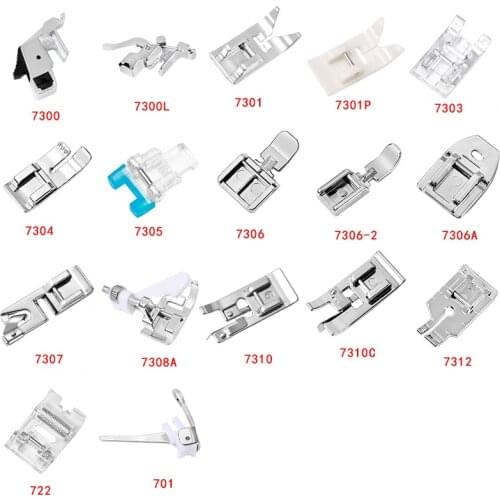 7300 7300L 7301 7301P 7303

7304 7305 7306 7306-2 7306A

7307 7308A 7310 7310C 7312

722 701