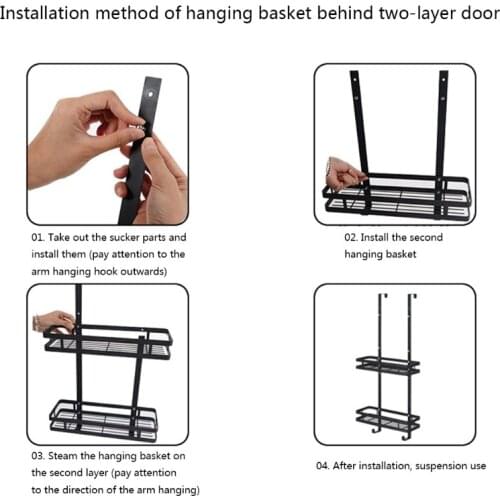 Installation method of hanging basket behind two-layer door

01. Take out the sucker parts and install them (pay attention to the arm hanging hook outwards)

02. Install the second hanging basket

03. Steam the hanging basket on the second layer (pay attention to the direction of the arm hanging)

04. After installation, suspension use