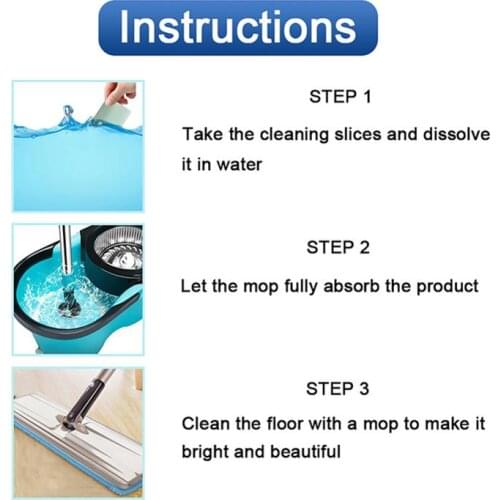 Instructions

STEP 1

Take the cleaning slices and dissolve it in water

STEP 2

Let the mop fully absorb the product

STEP 3

Clean the floor with a mop to make it bright and beautiful