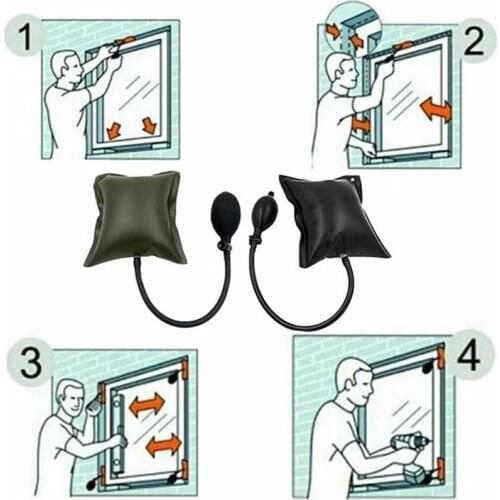 1

2

3

4