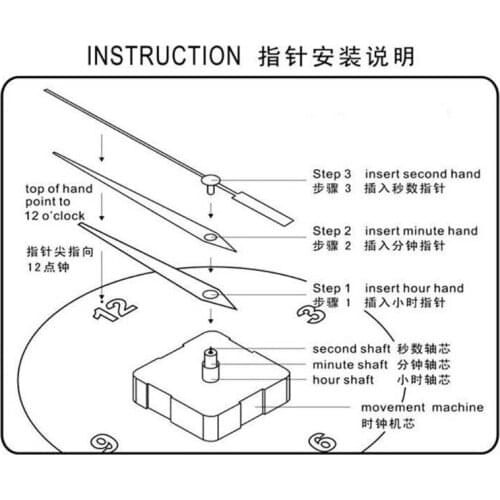 INSTRUCTION 指针安装说明

top of hand point to 12 o'clock

指针尖指向 12点钟

Step 3 insert second hand
步骤 3 插入秒数指针

Step 2 insert minute hand
步骤 2 插入分钟指针

Step 1 insert hour hand
步骤 1 插入小时指针

12

3

second shaft 秒数轴芯
minute shaft 分钟轴芯
hour shaft 小时轴芯

movement machine
时钟机芯

9

6