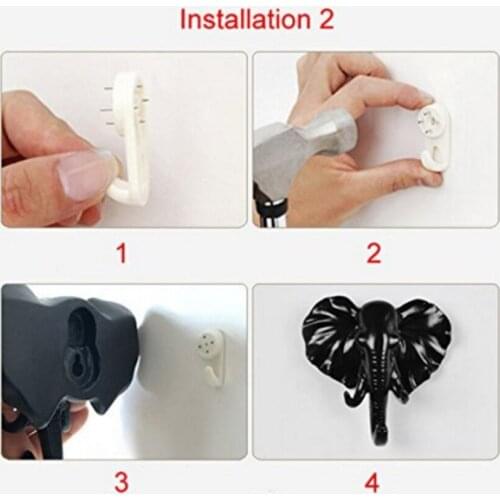 Installation 2

1

2

3

4