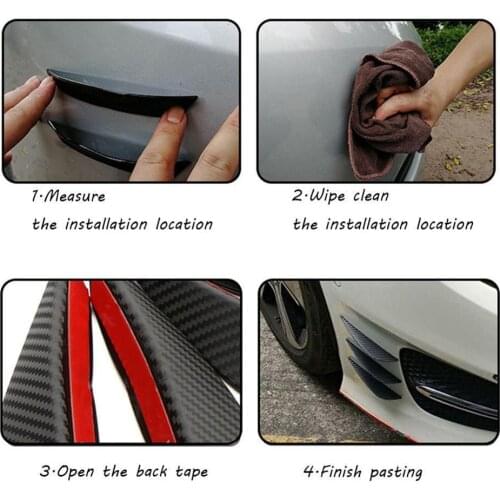 1·Measure
the installation location

2·Wipe clean
the installation location

3·Open the back tape

4·Finish pasting